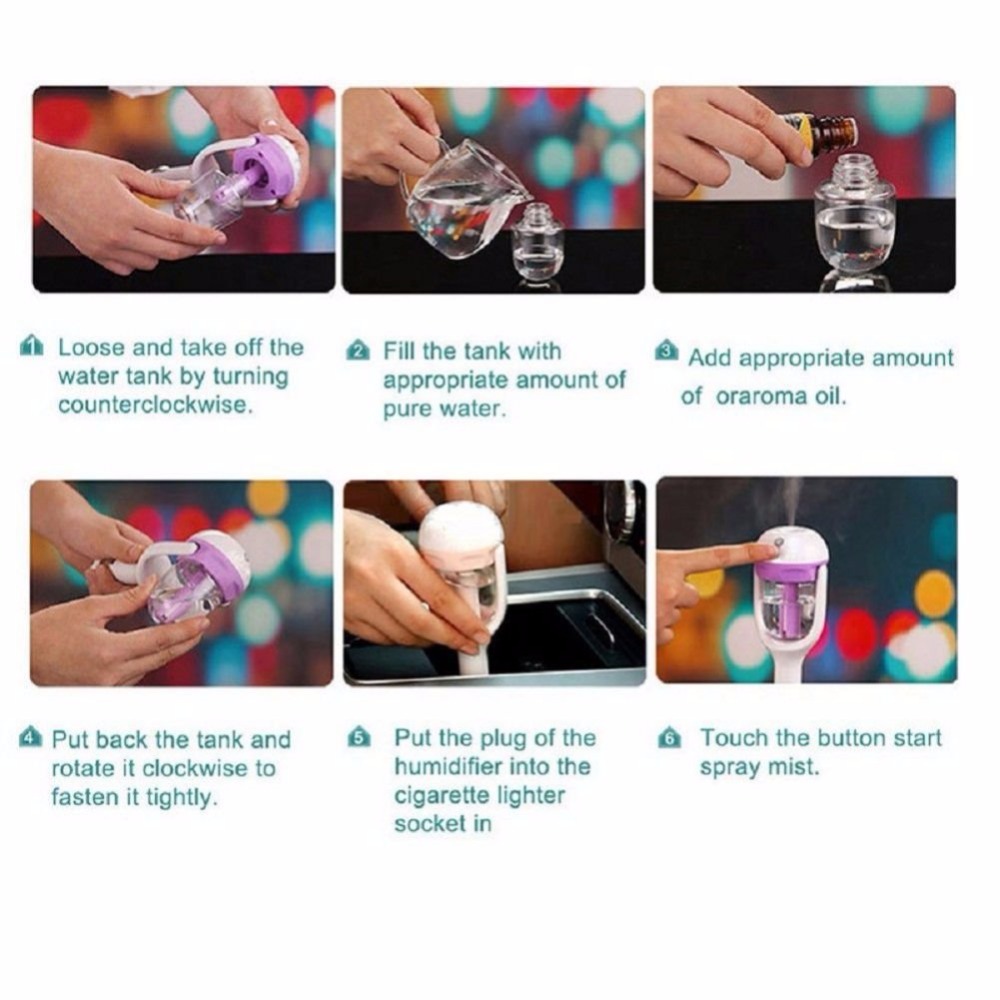 1 Loose and take off the water tank by turning counterclockwise.

2 Fill the tank with appropriate amount of pure water.

3 Add appropriate amount of oraroma oil.

4 Put back the tank and rotate it clockwise to fasten it tightly.

5 Put the plug of the humidifier into the cigarette lighter socket in

6 Touch the button start spray mist.