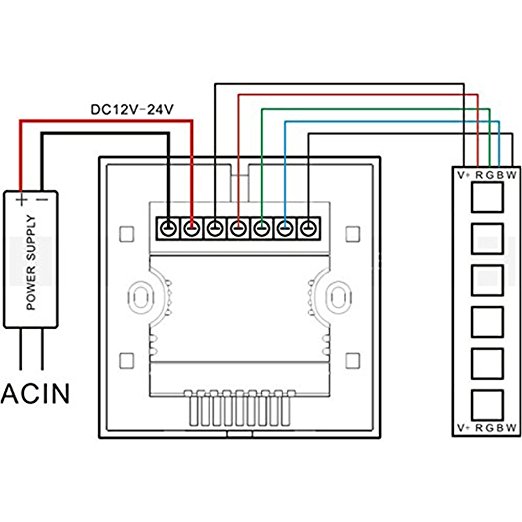 DC12V-24V

+ −

POWER SUPPLY

ACIN

V+ R G B W

V+ R G B W