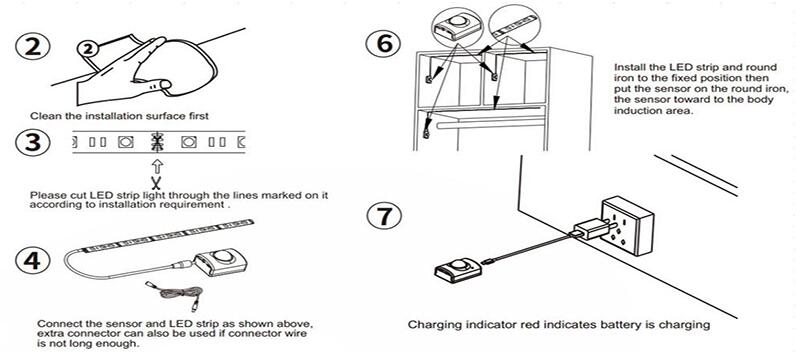 2

2

Clean the installation surface first

3

Please cut LED strip light through the lines marked on it according to installation requirement .

4

Connect the sensor and LED strip as shown above, extra connector can also be used if connector wire is not long enough.

6

Install the LED strip and round iron to the fixed position then put the sensor on the round iron, the sensor toward to the body induction area.

7

Charging indicator red indicates battery is charging