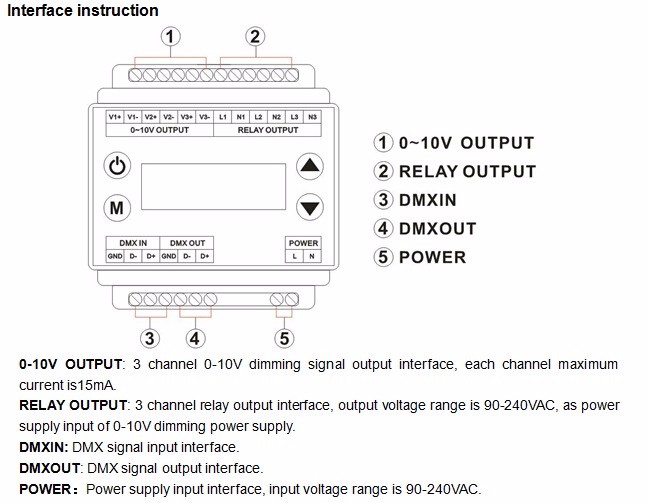 Interface instruction

1 2

V1+ V1- V2+ V2- V3+ V3- L1 N1 L2 N2 L3 N3
0~10V OUTPUT RELAY OUTPUT

M

DMX IN DMX OUT POWER
GND D- D+ GND D- D+ L N

3 4 5

1 0~10V OUTPUT
2 RELAY OUTPUT
3 DMXIN
4 DMXOUT
5 POWER

0-10V OUTPUT: 3 channel 0-10V dimming signal output interface, each channel maximum current is15mA.

RELAY OUTPUT: 3 channel relay output interface, output voltage range is 90-240VAC, as power supply input of 0-10V dimming power supply.

DMXIN: DMX signal input interface.

DMXOUT: DMX signal output interface.

POWER: Power supply input interface, input voltage range is 90-240VAC.