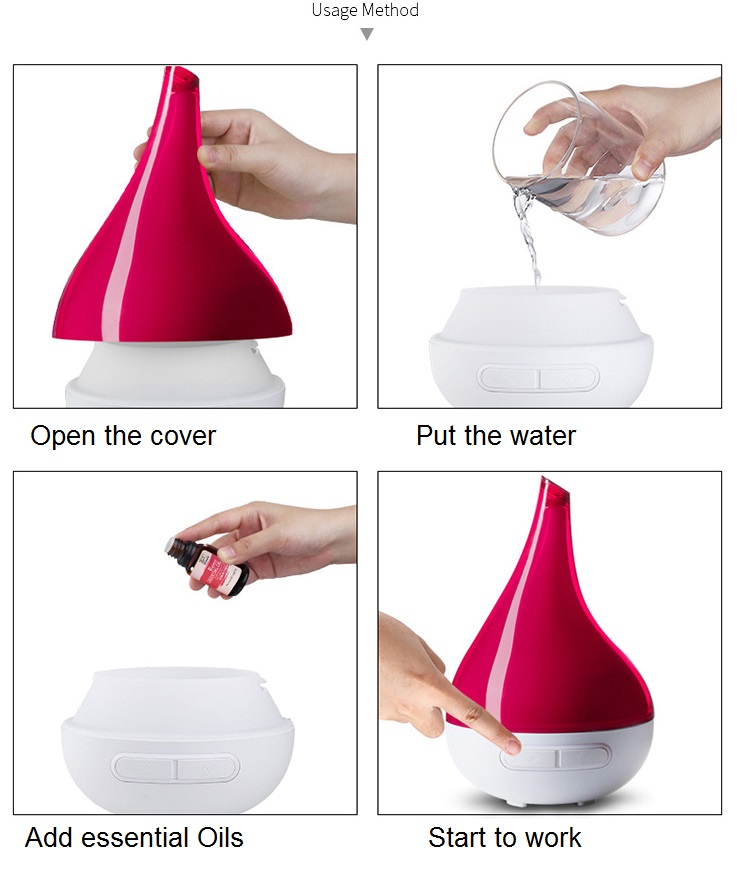 Usage Method

Open the cover

Put the water

Add essential Oils

Start to work