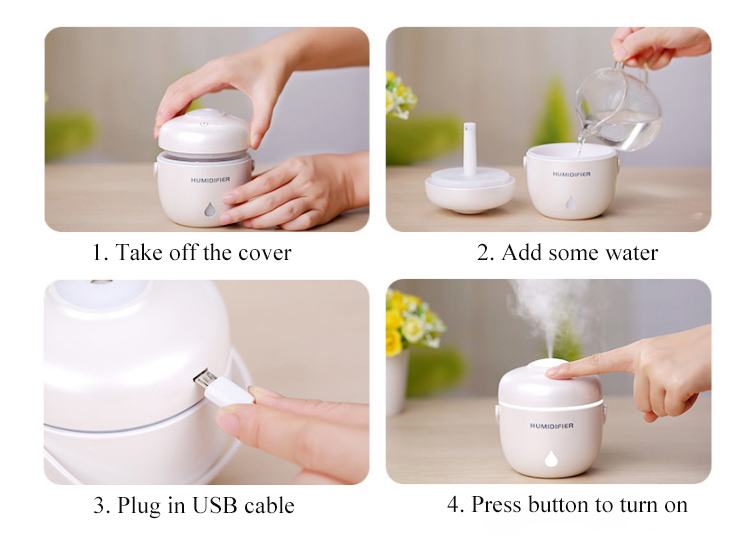 HUMIDIFIER

1. Take off the cover

HUMIDIFIER

2. Add some water

3. Plug in USB cable

HUMIDIFIER

4. Press button to turn on