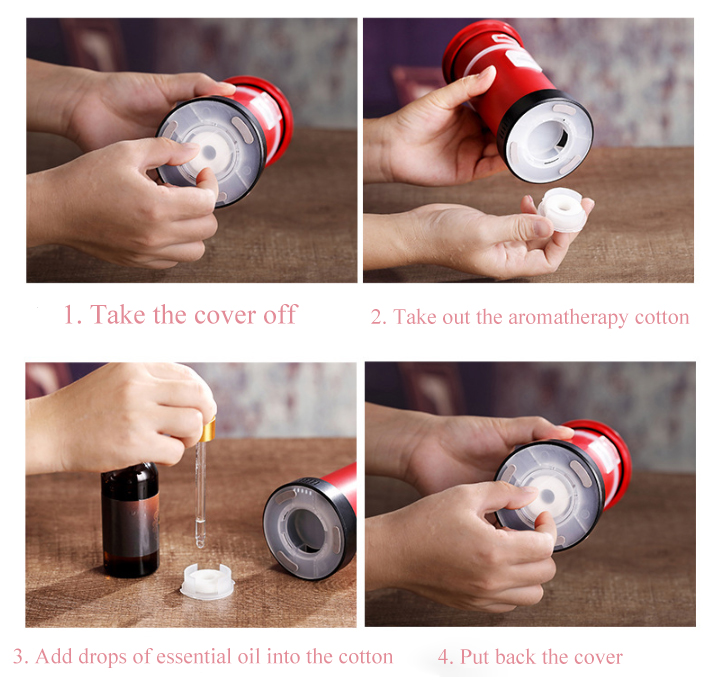 1. Take the cover off

2. Take out the aromatherapy cotton

3. Add drops of essential oil into the cotton

4. Put back the cover