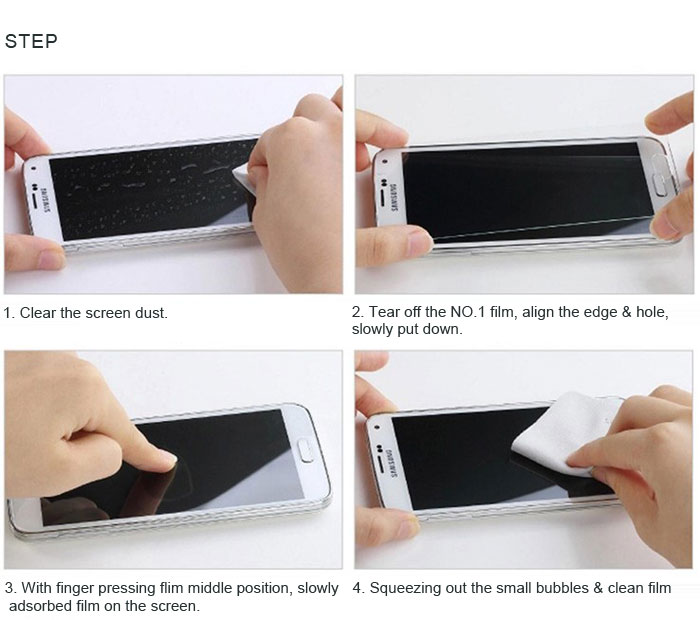 STEP

SAMSUNG

1. Clear the screen dust.

SAMSUNG

2. Tear off the NO.1 film, align the edge & hole, slowly put down.

3. With finger pressing flim middle position, slowly adsorbed film on the screen.

SAMSUNG

4. Squeezing out the small bubbles & clean film