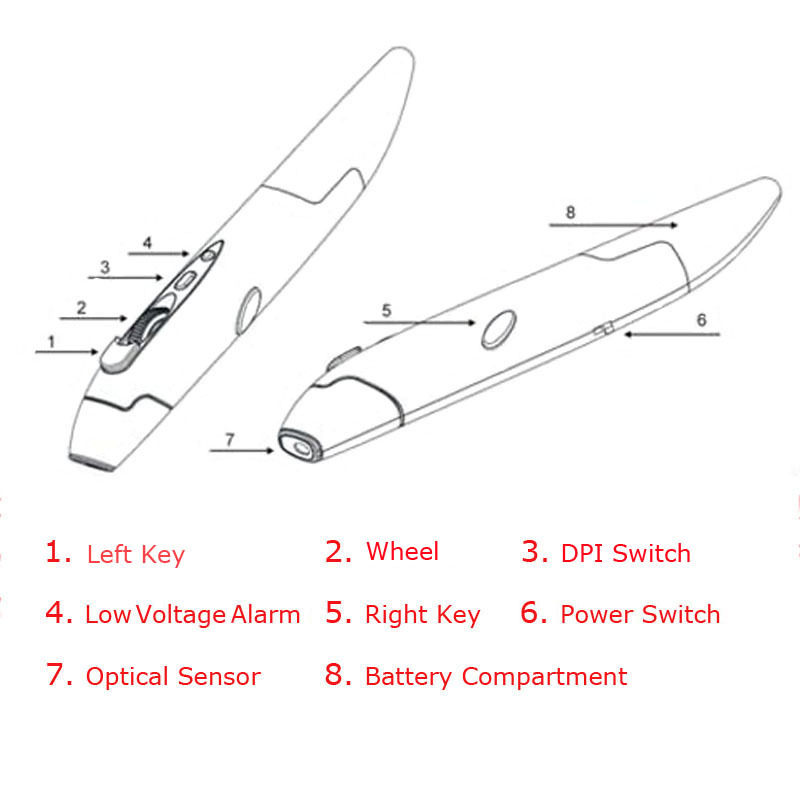 4
3
2
1
8
5
6
7

1. Left Key
2. Wheel
3. DPI Switch
4. Low Voltage Alarm
5. Right Key
6. Power Switch
7. Optical Sensor
8. Battery Compartment