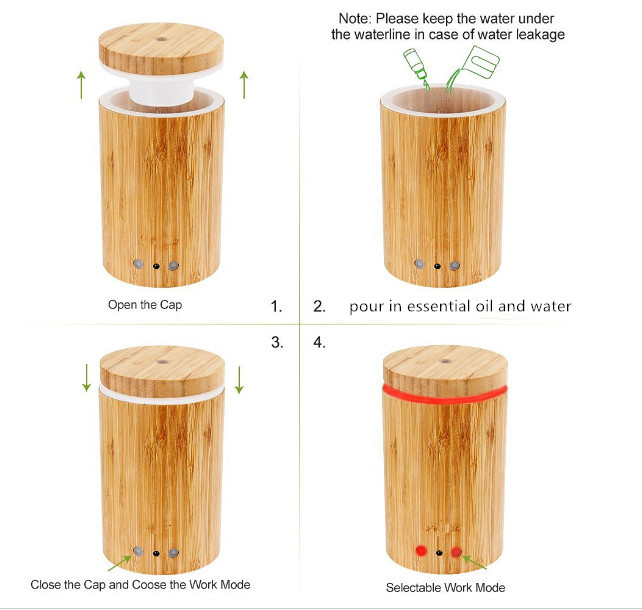 Note: Please keep the water under the waterline in case of water leakage

Open the Cap

1.

2. pour in essential oil and water

3.

4.

Close the Cap and Coose the Work Mode

Selectable Work Mode