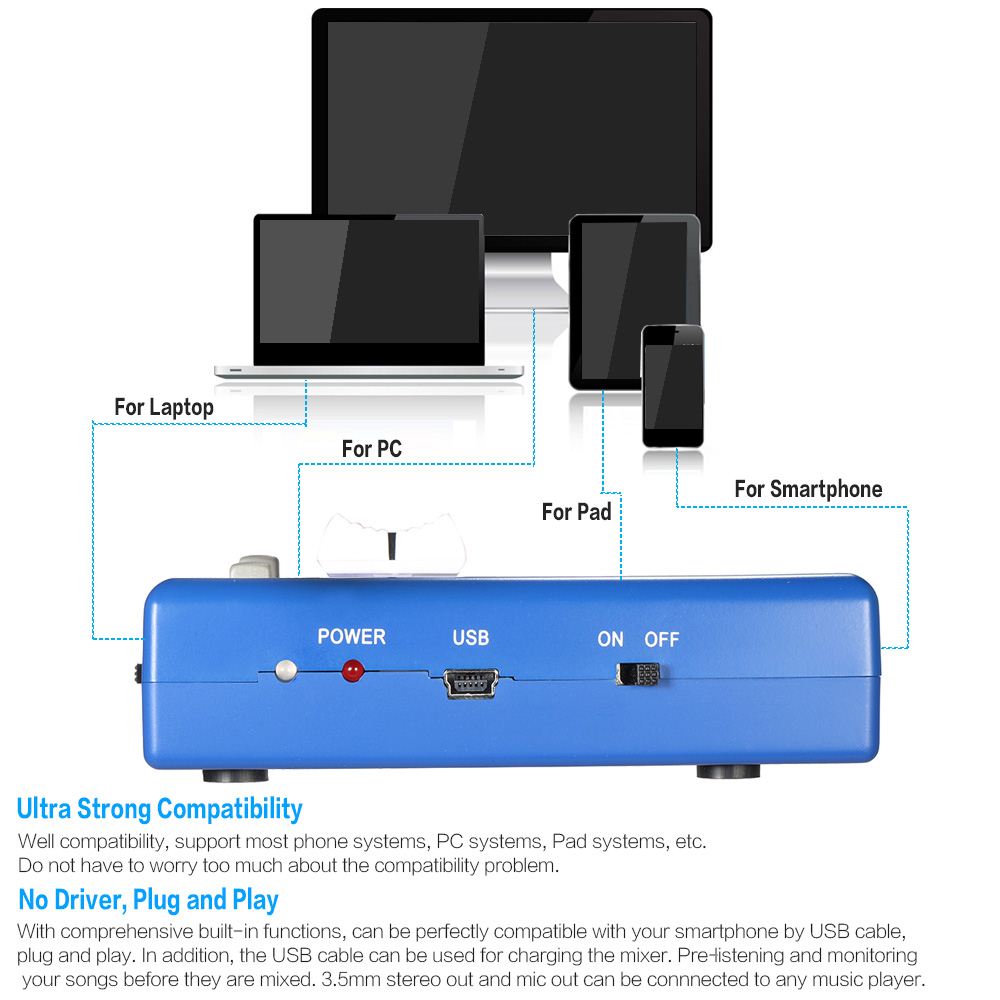 For Laptop

For PC

For Pad

For Smartphone

POWER

USB

ON OFF

Ultra Strong Compatibility

Well compatibility, support most phone systems, PC systems, Pad systems, etc. Do not have to worry too much about the compatibility problem.

No Driver, Plug and Play

With comprehensive built-in functions, can be perfectly compatible with your smartphone by USB cable, plug and play. In addition, the USB cable can be used for charging the mixer. Pre-listening and monitoring your songs before they are mixed. 3.5mm stereo out and mic out can be connnected to any music player.