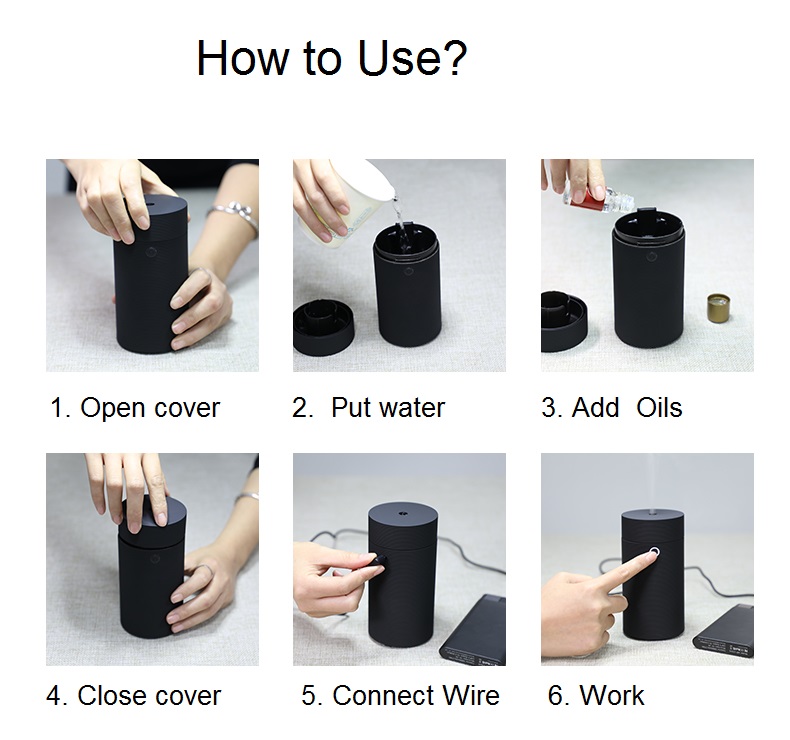 How to Use?

1. Open cover

2. Put water

3. Add Oils

4. Close cover

5. Connect Wire

6. Work