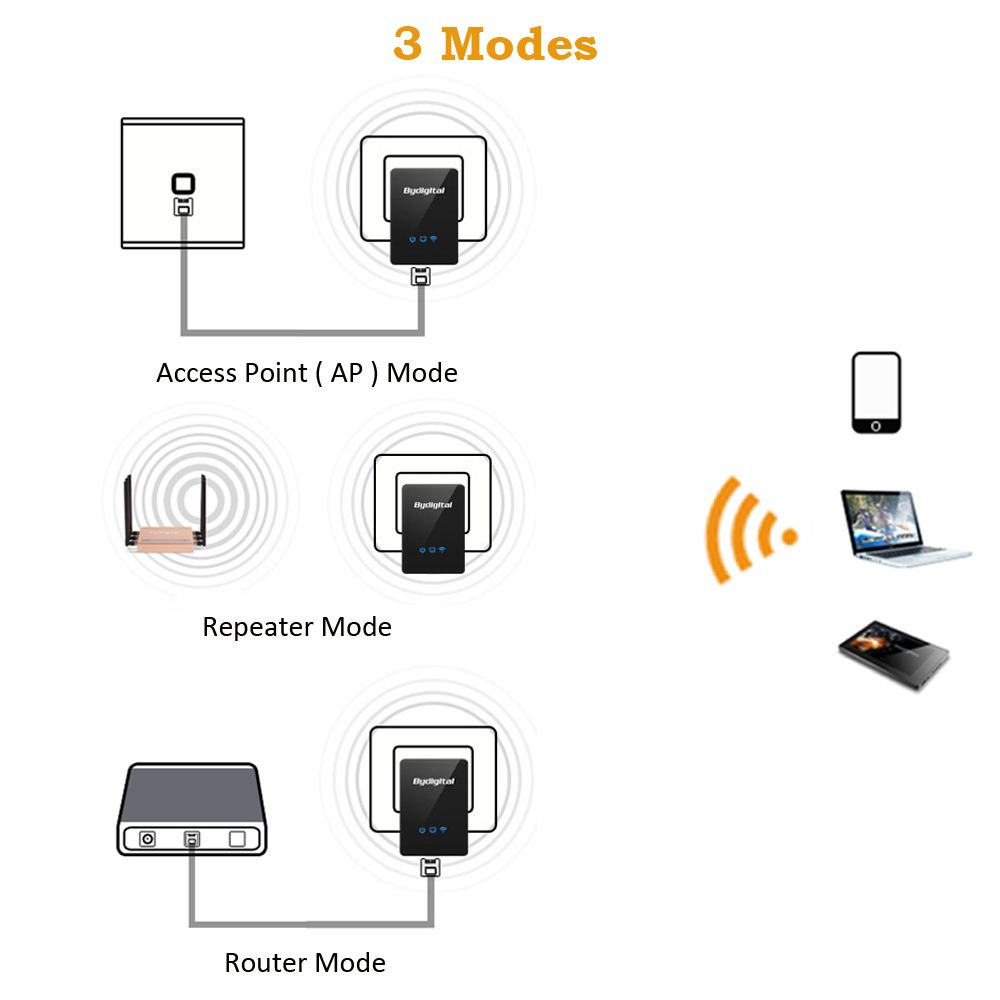 3 Modes

Bydigital

Access Point ( AP ) Mode

Bydigital

Repeater Mode

Bydigital

Router Mode