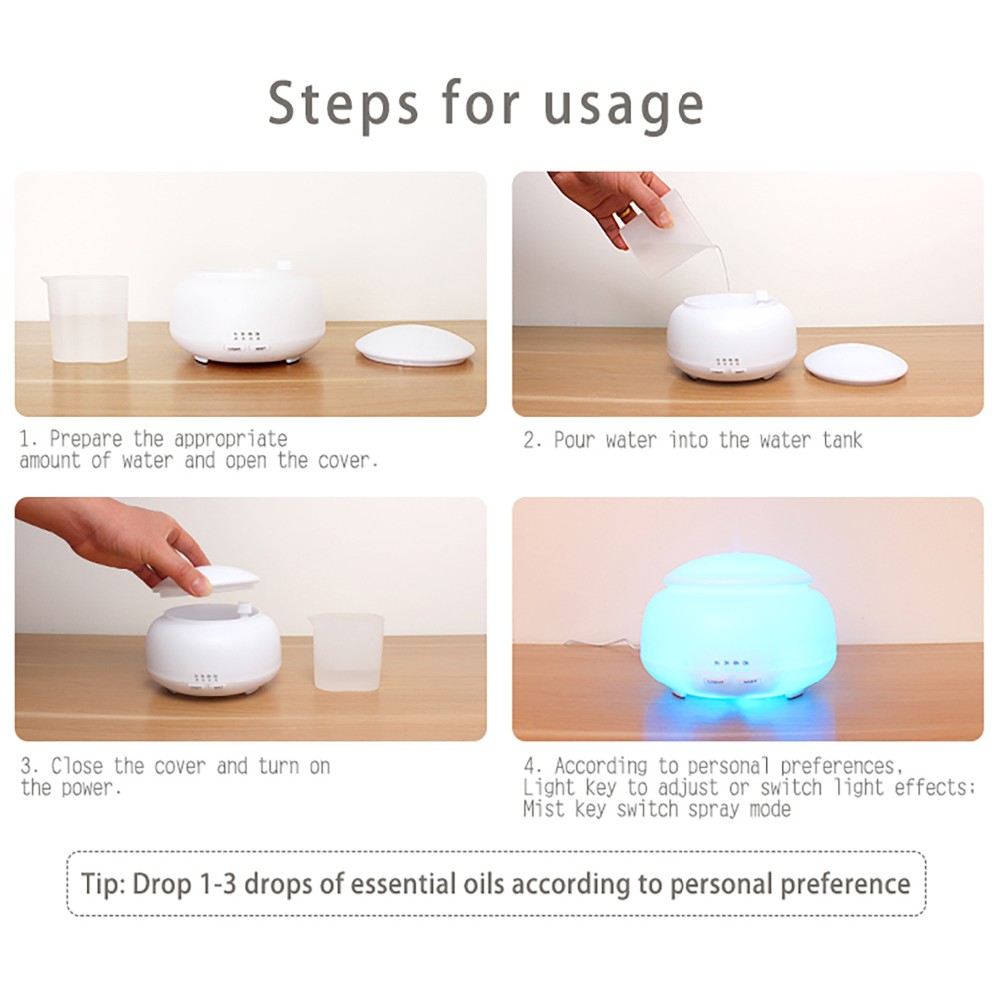 Steps for usage

1. Prepare the appropriate amount of water and open the cover.

2. Pour water into the water tank

3. Close the cover and turn on the power.

4. According to personal preferences, Light key to adjust or switch light effects; Mist key switch spray mode

Tip: Drop 1-3 drops of essential oils according to personal preference