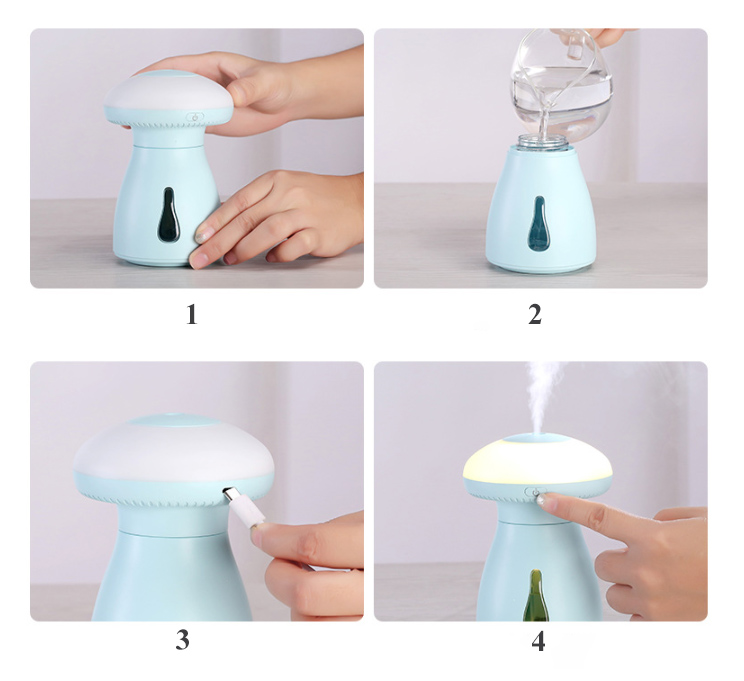 1

2

3

4