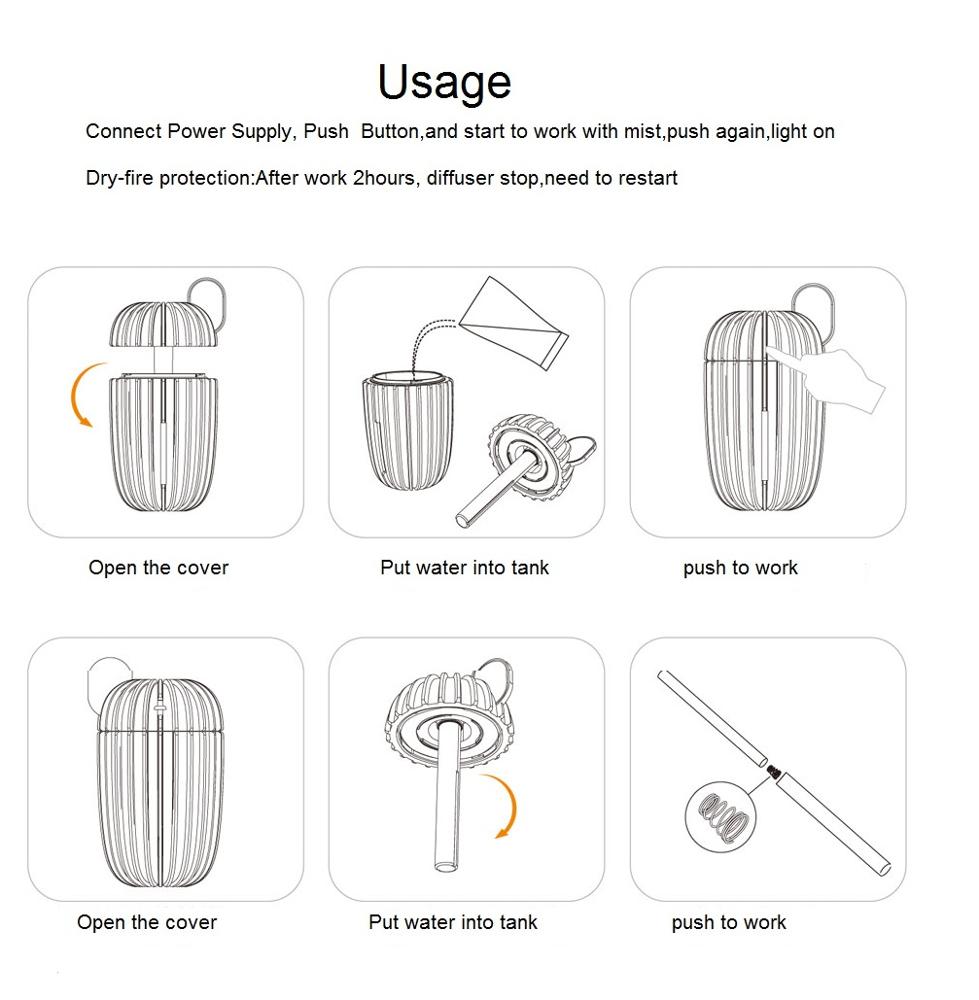 Usage

Connect Power Supply, Push Button,and start to work with mist,push again,light on

Dry-fire protection:After work 2hours, diffuser stop,need to restart

Open the cover

Put water into tank

push to work

Open the cover

Put water into tank

push to work