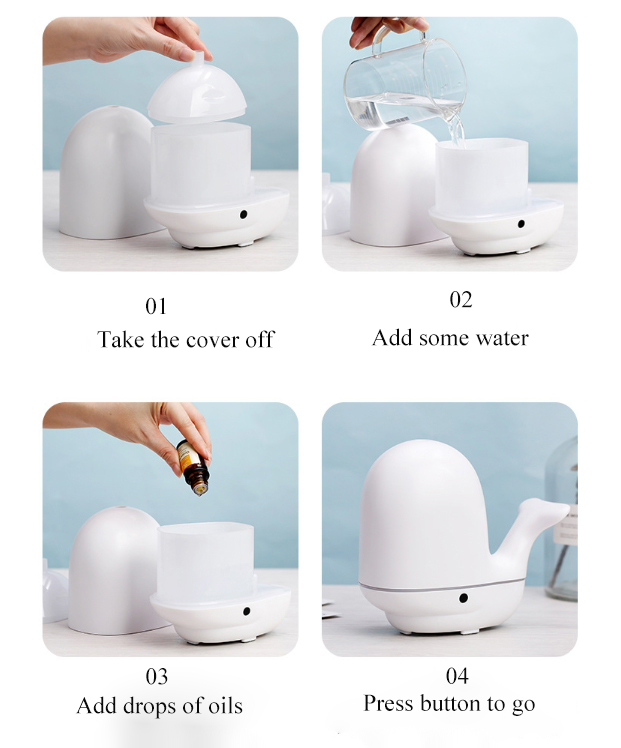 01
Take the cover off

02
Add some water

03
Add drops of oils

04
Press button to go