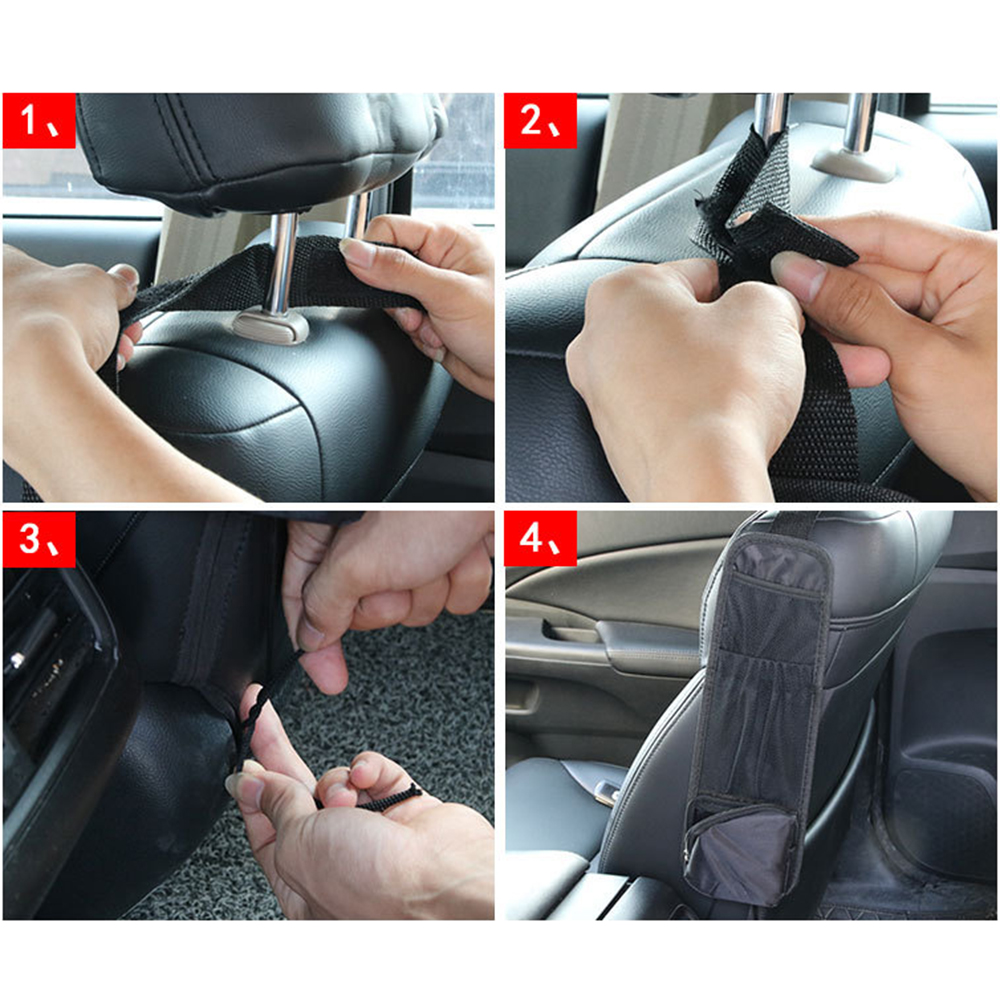 1、

2、

3、

4、