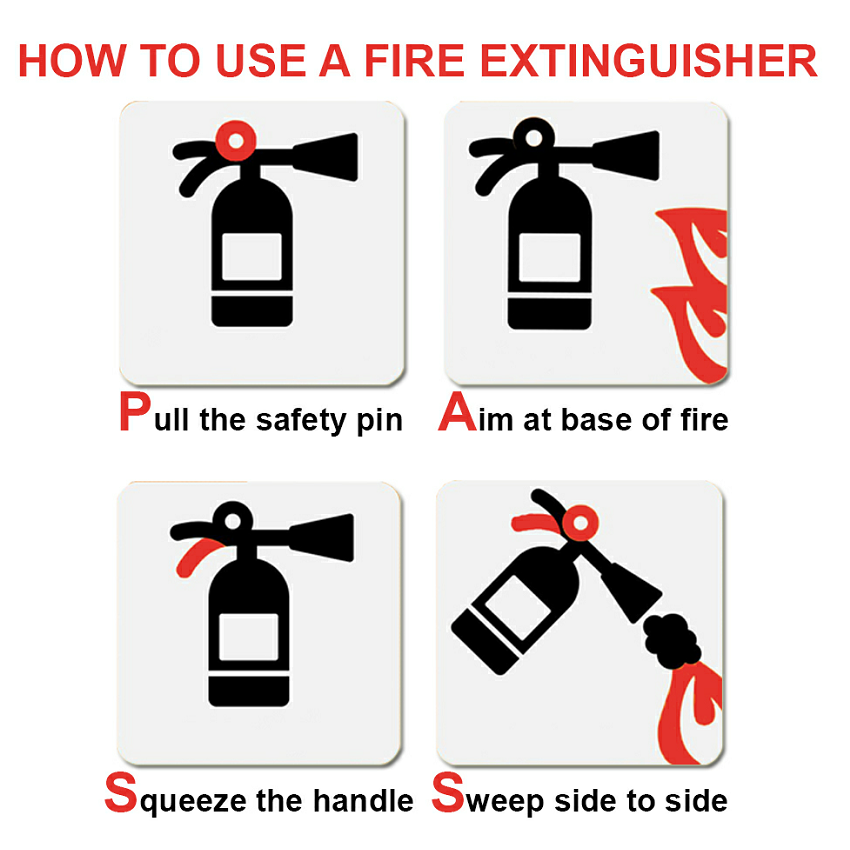 HOW TO USE A FIRE EXTINGUISHER

Pull the safety pin

Aim at base of fire

Squeeze the handle

Sweep side to side