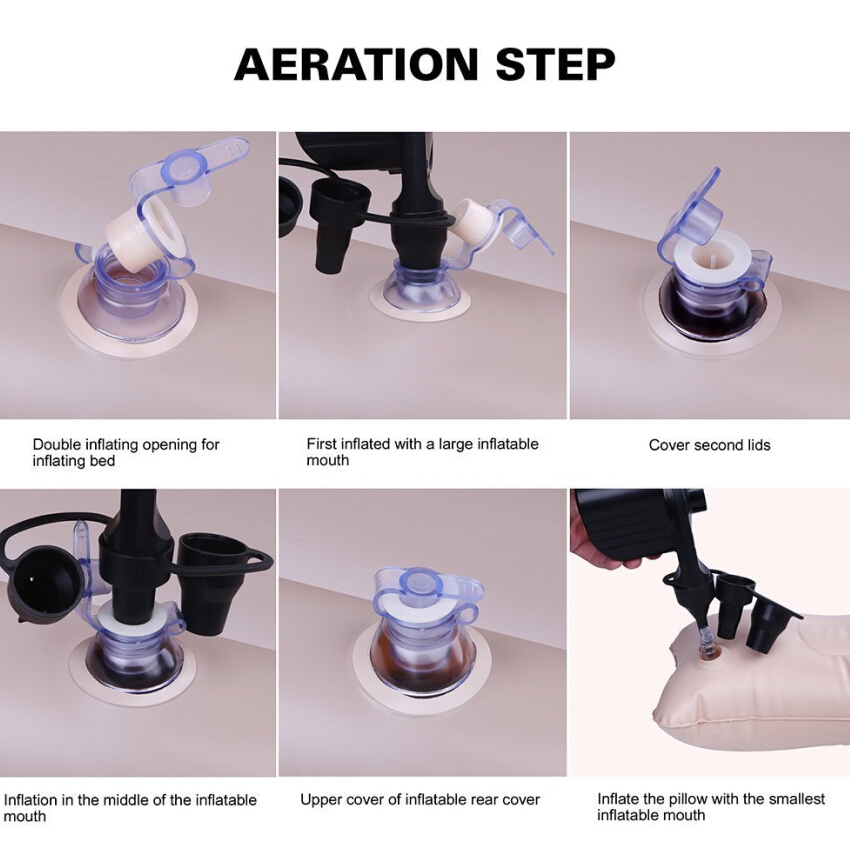 AERATION STEP

Double inflating opening for inflating bed

First inflated with a large inflatable mouth

Cover second lids

Inflation in the middle of the inflatable mouth

Upper cover of inflatable rear cover

Inflate the pillow with the smallest inflatable mouth